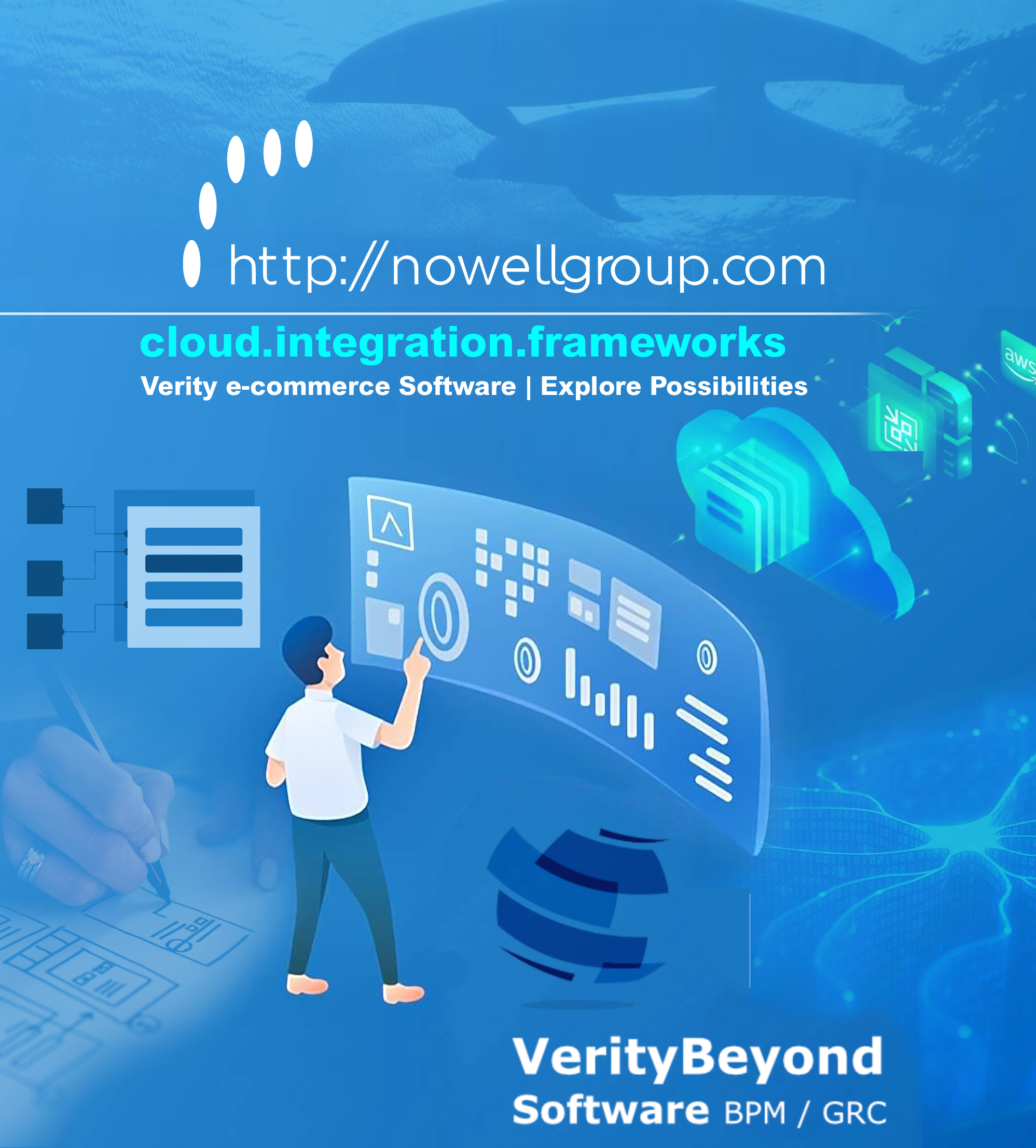 http://nowellgroup.com

cloud.integration.frameworks

Verity e-commerce Software | Explore Possibilities

aws

VerityBeyond

Software BPM / GRC