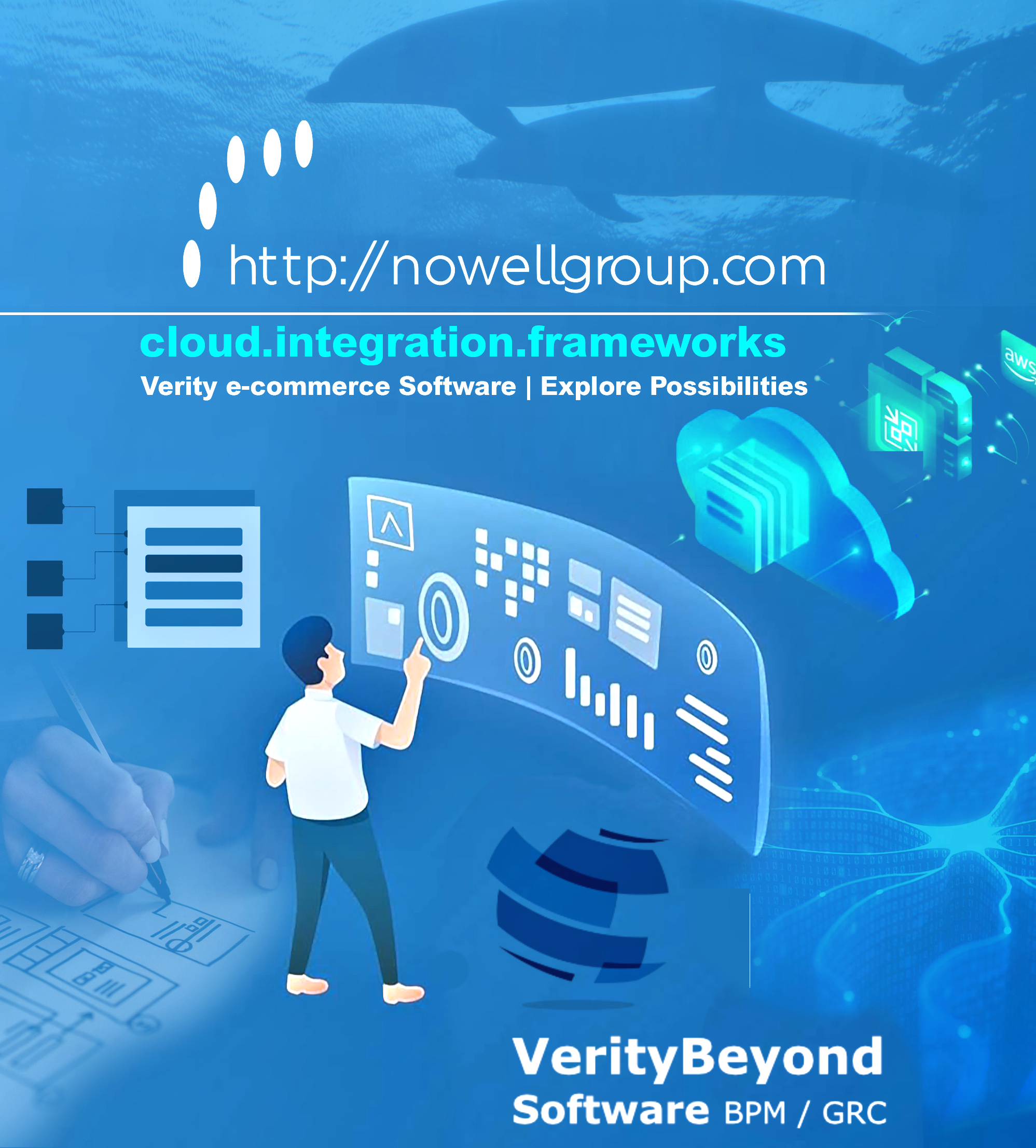 http://nowellgroup.com

cloud.integration.frameworks
Verity e-commerce Software | Explore Possibilities

aws

VerityBeyond
Software BPM / GRC